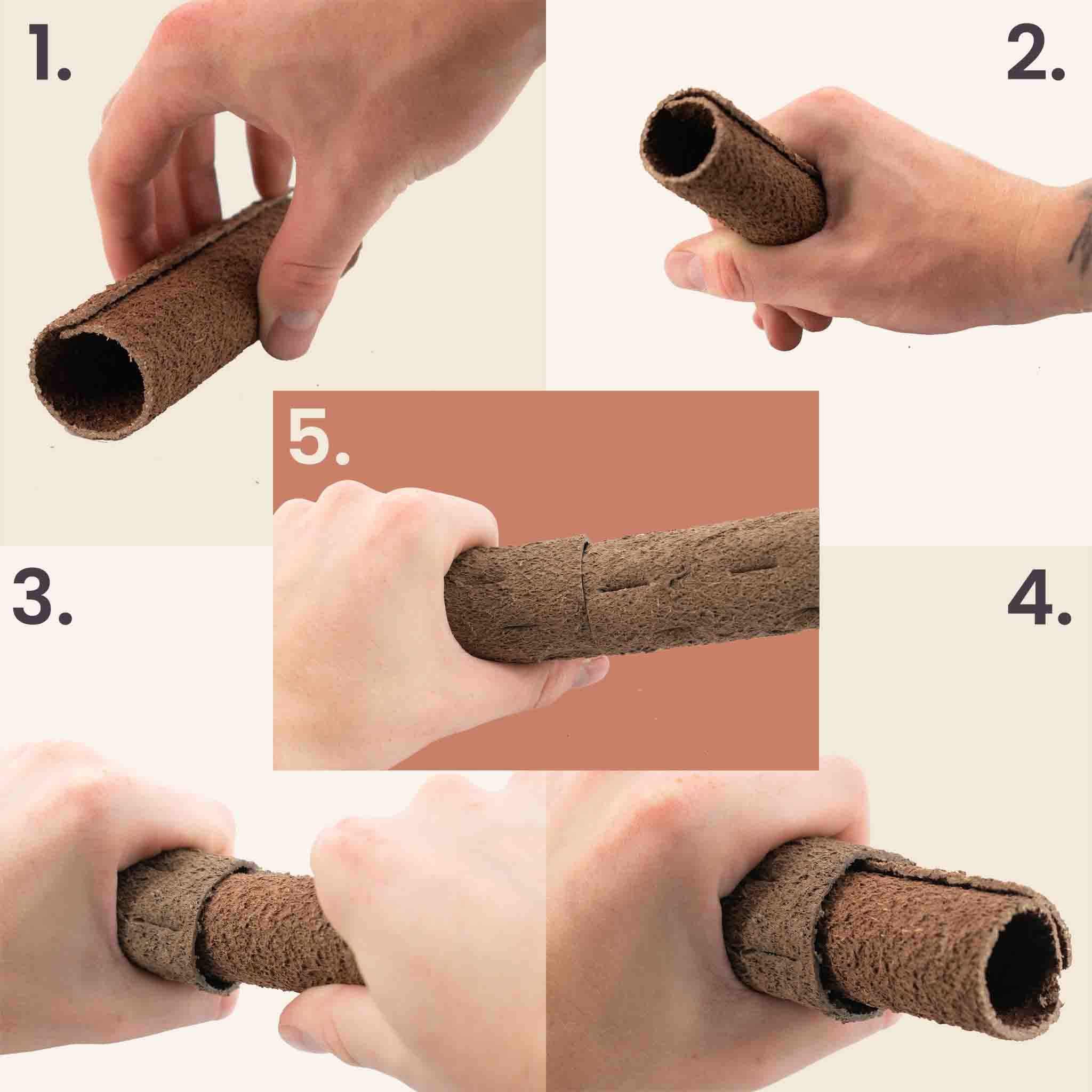 1.

2.

5.

3.

4.